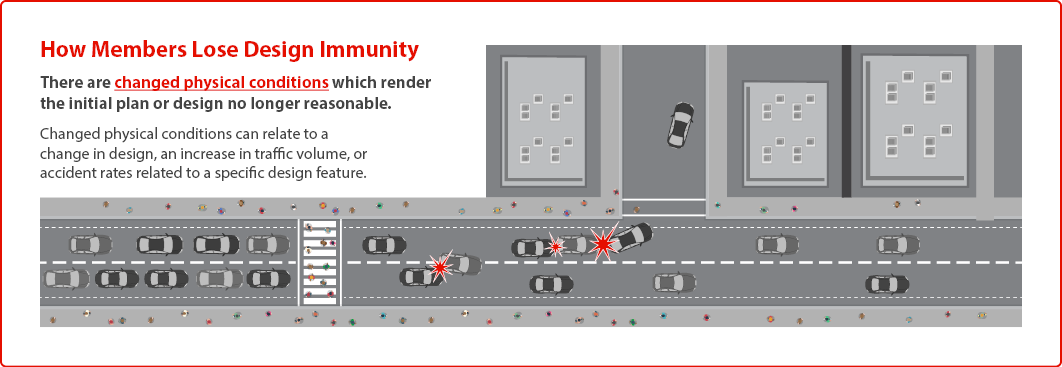 How Members Lose Design Immunity

There are changed physical conditions which render the initial plan or design no longer reasonable.

Changed physical conditions can relate to a change in design, an increase in traffic volume, or accident rates related to a specific design feature.